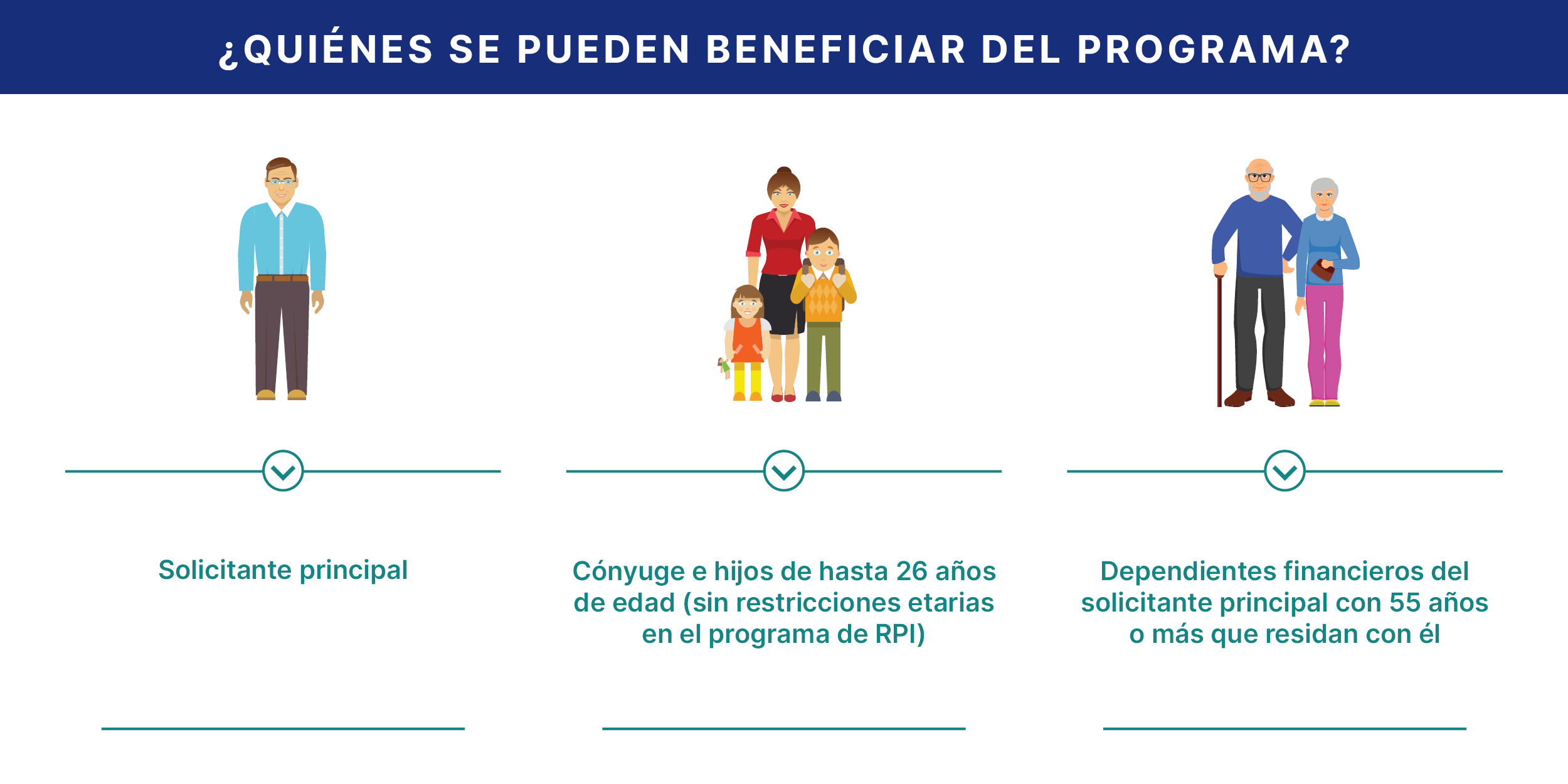 ¿QUIÉNES SE PUEDEN BENEFICIAR DEL PROGRAMA?

Solicitante principal

Cónyuge e hijos de hasta 26 años de edad (sin restricciones etarias en el programa de RPI)

Dependientes financieros del solicitante principal con 55 años o más que residan con él